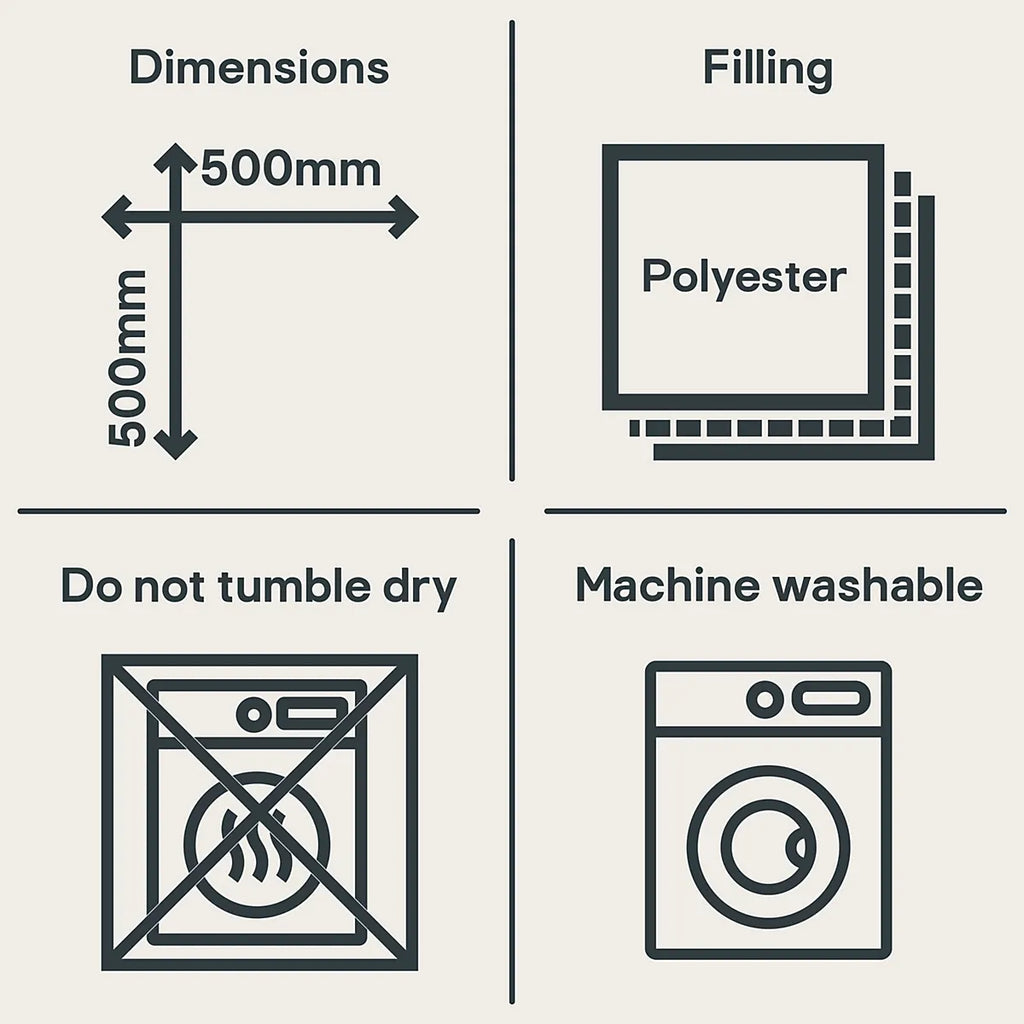 Dimensions

500mm

500mm

Filling

Polyester

Do not tumble dry

Machine washable