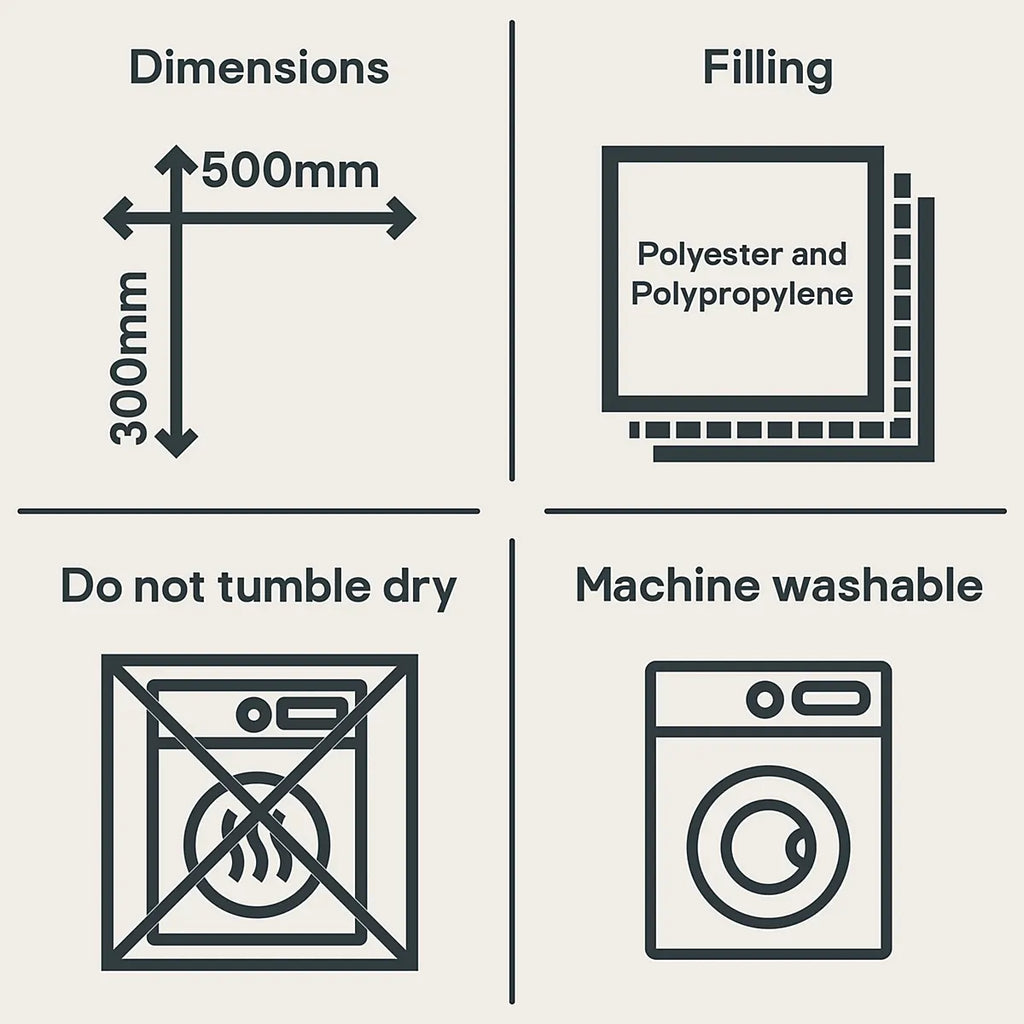 Dimensions

500mm

300mm

Filling

Polyester and Polypropylene

Do not tumble dry

Machine washable