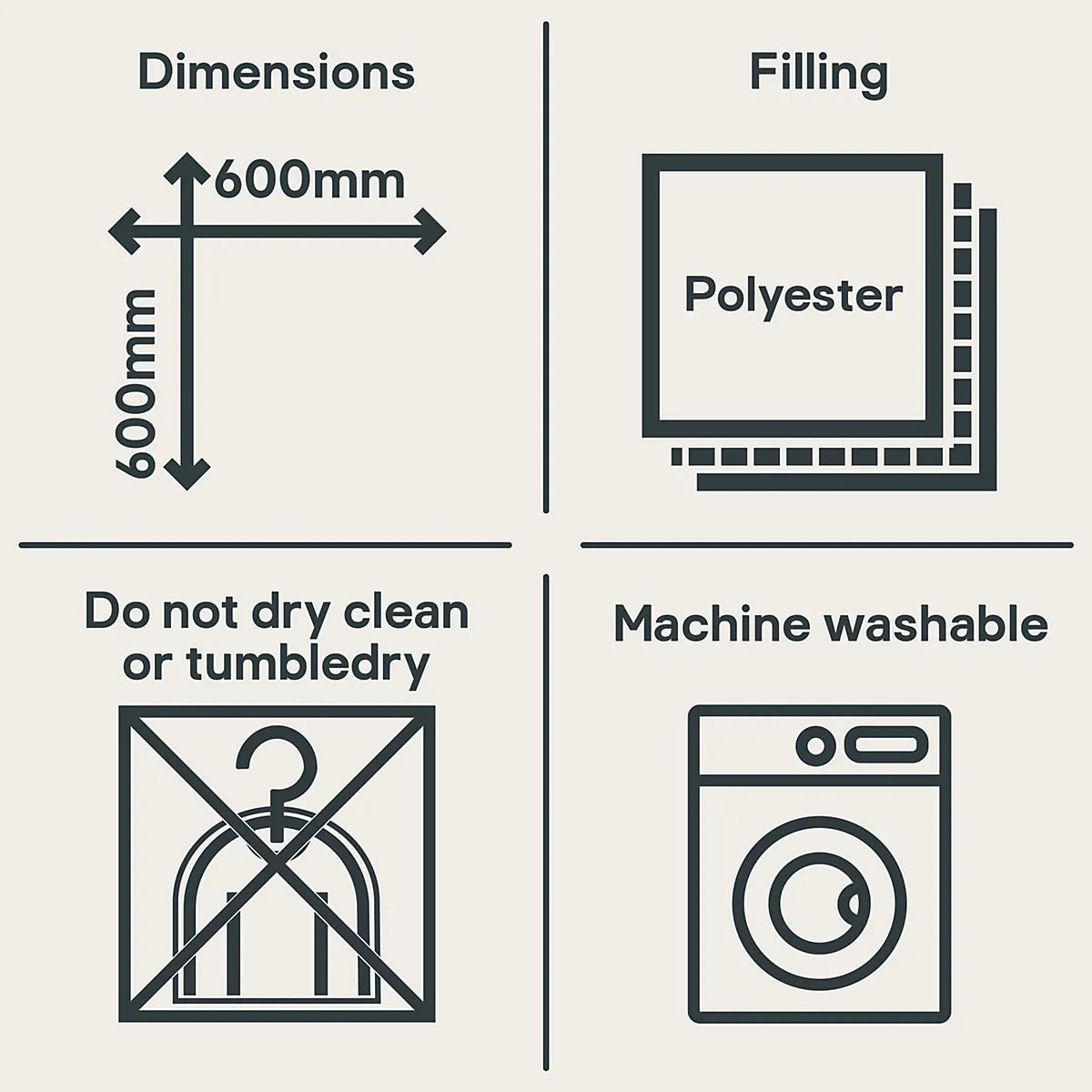 Dimensions

600mm

600mm

Filling

Polyester

Do not dry clean or tumbledry

Machine washable